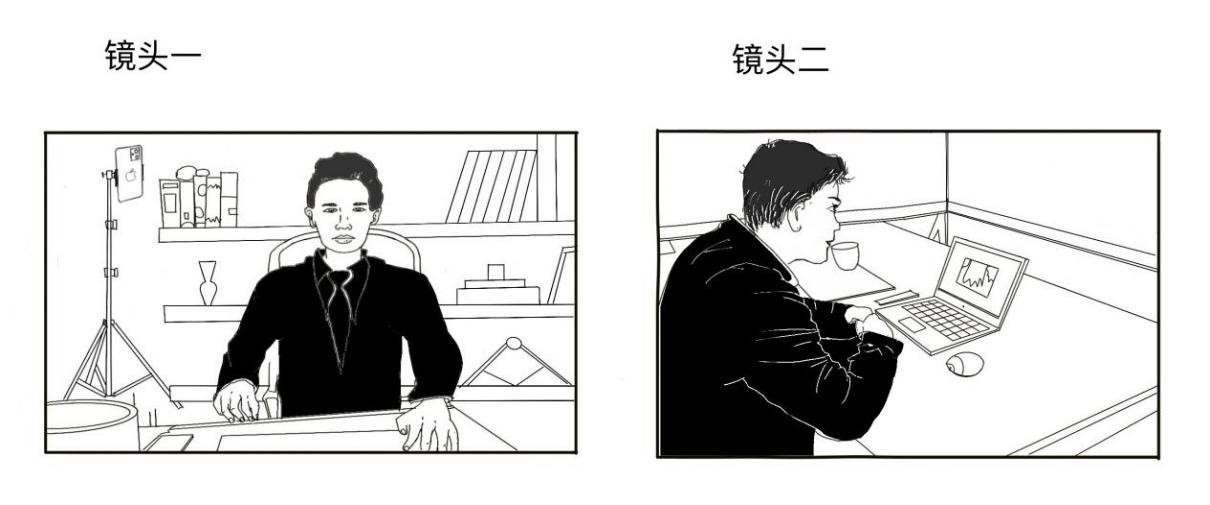 镜头一

镜头二